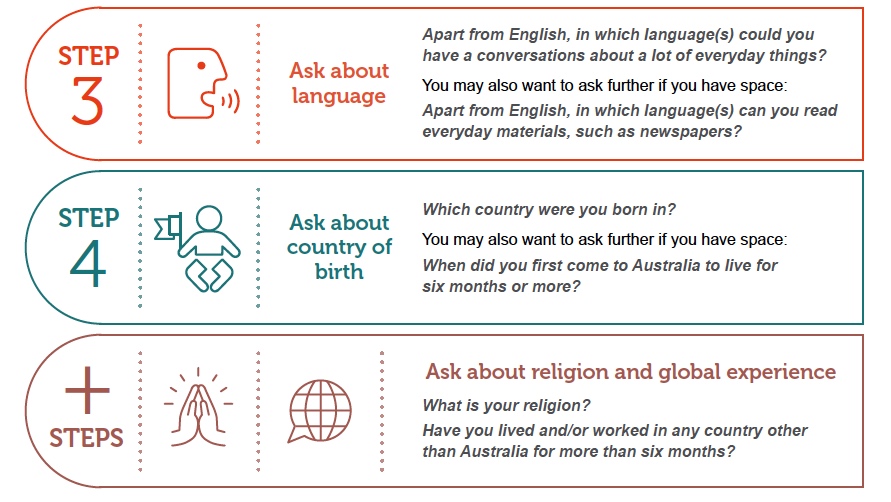 STEP 3

Ask about language

Apart from English, in which language(s) could you have a conversations about a lot of everyday things?

You may also want to ask further if you have space:

Apart from English, in which language(s) can you read everyday materials, such as newspapers?

STEP 4

Ask about country of birth

Which country were you born in?

You may also want to ask further if you have space:

When did you first come to Australia to live for six months or more?

+ STEPS

Ask about religion and global experience

What is your religion?

Have you lived and/or worked in any country other than Australia for more than six months?